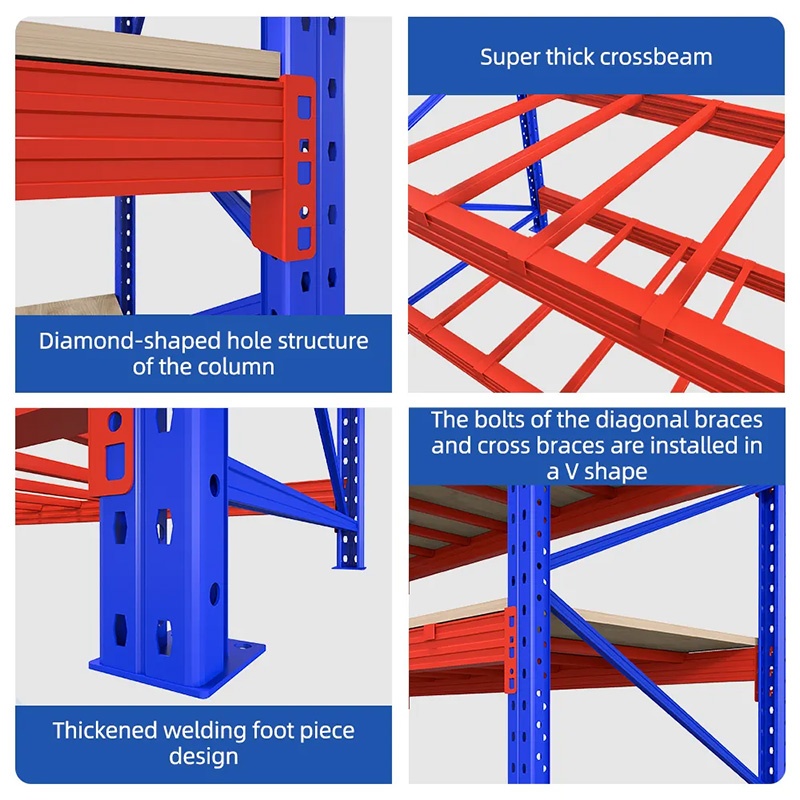 Diamond-shaped hole structure of the column

Super thick crossbeam

Thickened welding foot piece design

The bolts of the diagonal braces and cross braces are installed in a V shape