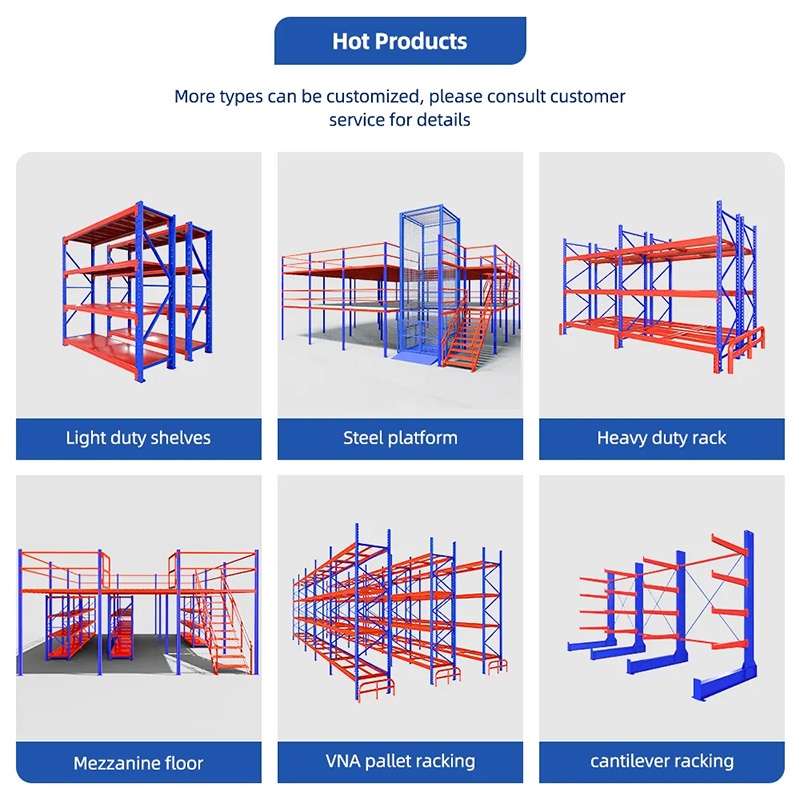 Hot Products

More types can be customized, please consult customer service for details

Light duty shelves

Steel platform

Heavy duty rack

Mezzanine floor

VNA pallet racking

cantilever racking